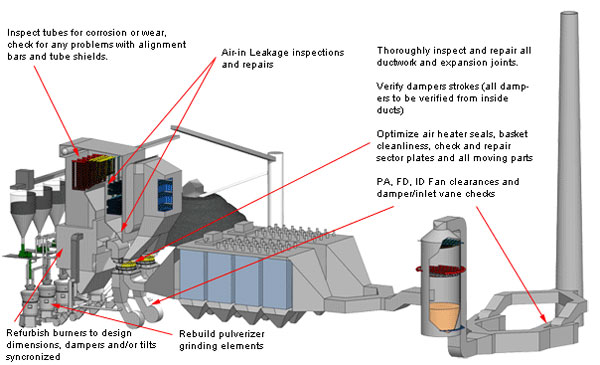 Inspect tubes for corrosion or wear, check for any problems with alignment bars and tube shields.

Air-in Leakage inspections and repairs

Thoroughly inspect and repair all ductwork and expansion joints.

Verify dampers strokes (all dampers to be verified from inside ducts)

Optimize air heater seals, basket cleanliness, check and repair sector plates and all moving parts

PA, FD, ID Fan clearances and damper/inlet vane checks

Refurbish burners to design dimensions, dampers and/or tilts syncronized

Rebuild pulverizer grinding elements